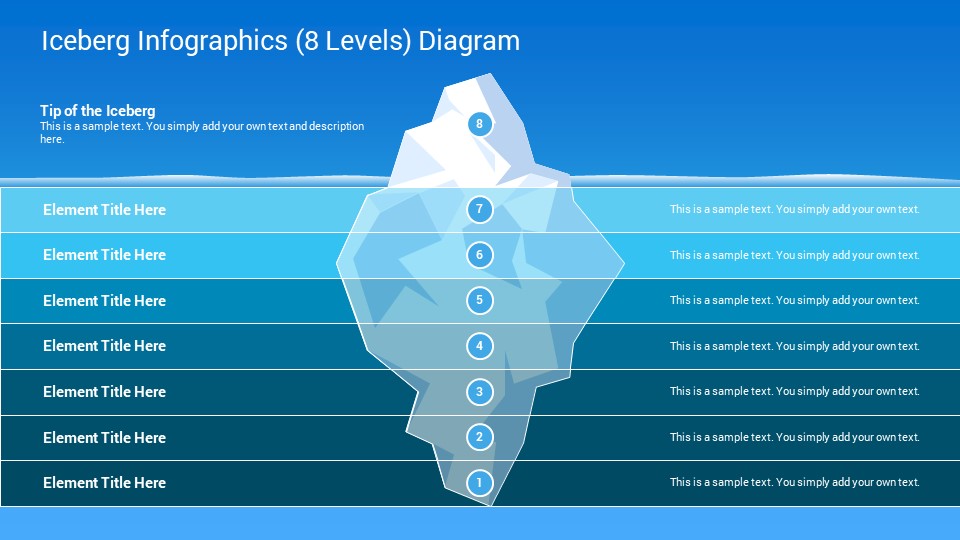 Iceberg Infographics (8 Levels) Diagram

Tip of the Iceberg
This is a sample text. You simply add your own text and description here.

8

Element Title Here 7 This is a sample text. You simply add your own text.

Element Title Here 6 This is a sample text. You simply add your own text.

Element Title Here 5 This is a sample text. You simply add your own text.

Element Title Here 4 This is a sample text. You simply add your own text.

Element Title Here 3 This is a sample text. You simply add your own text.

Element Title Here 2 This is a sample text. You simply add your own text.

Element Title Here 1 This is a sample text. You simply add your own text.