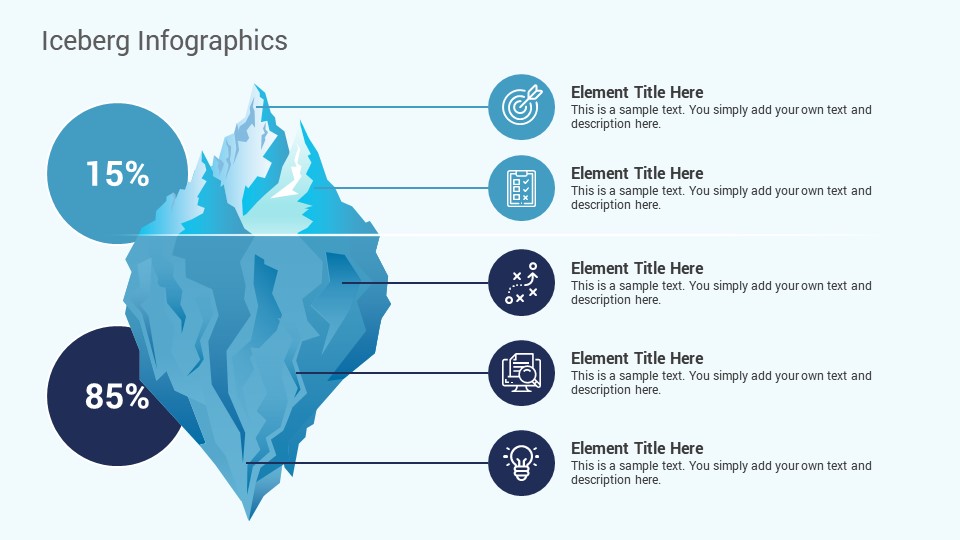 Iceberg Infographics

15%

85%

Element Title Here
This is a sample text. You simply add your own text and description here.

Element Title Here
This is a sample text. You simply add your own text and description here.

Element Title Here
This is a sample text. You simply add your own text and description here.

Element Title Here
This is a sample text. You simply add your own text and description here.

Element Title Here
This is a sample text. You simply add your own text and description here.