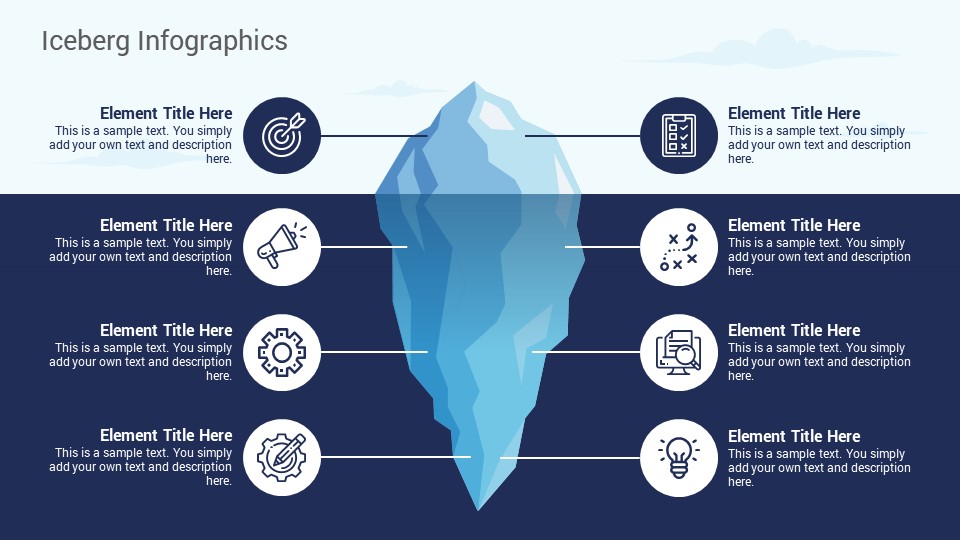 Iceberg Infographics

Element Title Here
This is a sample text. You simply add your own text and description here.

Element Title Here
This is a sample text. You simply add your own text and description here.

Element Title Here
This is a sample text. You simply add your own text and description here.

Element Title Here
This is a sample text. You simply add your own text and description here.

Element Title Here
This is a sample text. You simply add your own text and description here.

Element Title Here
This is a sample text. You simply add your own text and description here.

Element Title Here
This is a sample text. You simply add your own text and description here.

Element Title Here
This is a sample text. You simply add your own text and description here.