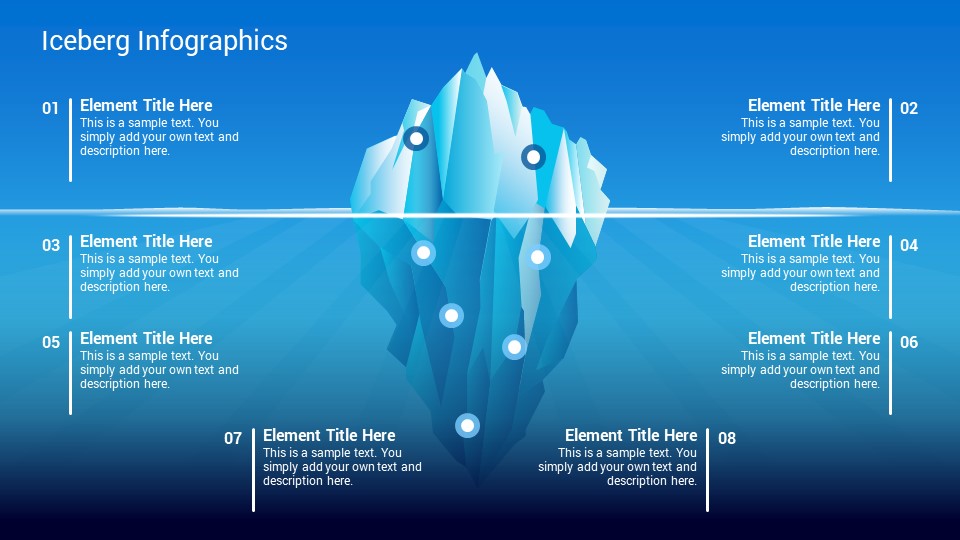 Iceberg Infographics

01
Element Title Here
This is a sample text. You simply add your own text and description here.

Element Title Here
This is a sample text. You simply add your own text and description here.
02

03
Element Title Here
This is a sample text. You simply add your own text and description here.

Element Title Here
This is a sample text. You simply add your own text and description here.
04

05
Element Title Here
This is a sample text. You simply add your own text and description here.

Element Title Here
This is a sample text. You simply add your own text and description here.
06

07
Element Title Here
This is a sample text. You simply add your own text and description here.

Element Title Here
This is a sample text. You simply add your own text and description here.
08