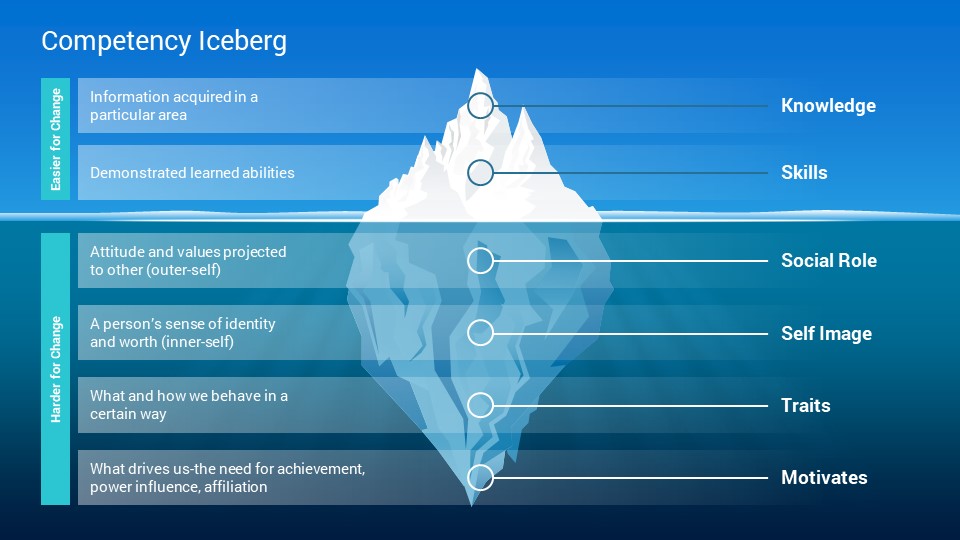 Competency Iceberg

Easier for Change

Information acquired in a particular area

Knowledge

Demonstrated learned abilities

Skills

Harder for Change

Attitude and values projected to other (outer-self)

Social Role

A person's sense of identity and worth (inner-self)

Self Image

What and how we behave in a certain way

Traits

What drives us-the need for achievement, power influence, affiliation

Motivates