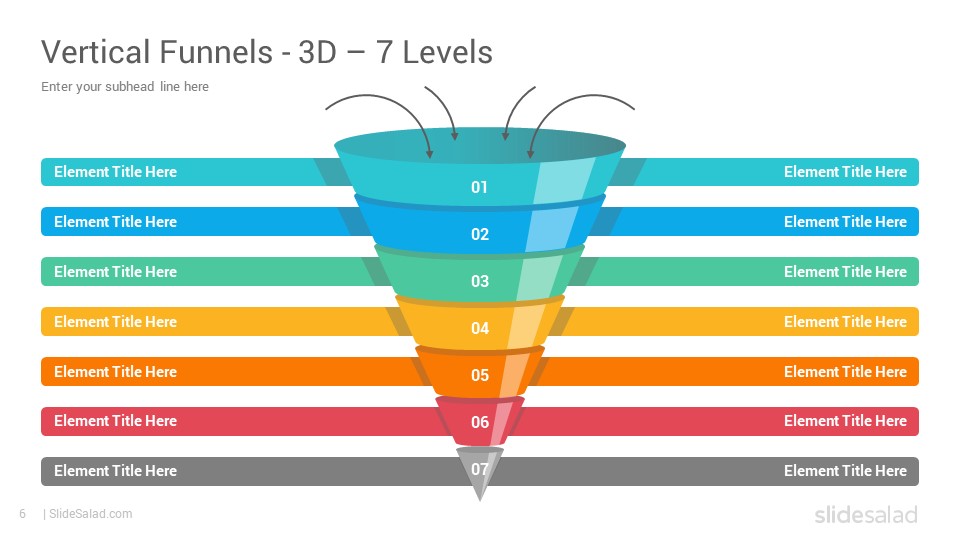 Vertical Funnels - 3D – 7 Levels

Enter your subhead line here

Element Title Here
01
Element Title Here

Element Title Here
02
Element Title Here

Element Title Here
03
Element Title Here

Element Title Here
04
Element Title Here

Element Title Here
05
Element Title Here

Element Title Here
06
Element Title Here

Element Title Here
07
Element Title Here

6 | SlideSalad.com

slidesalad