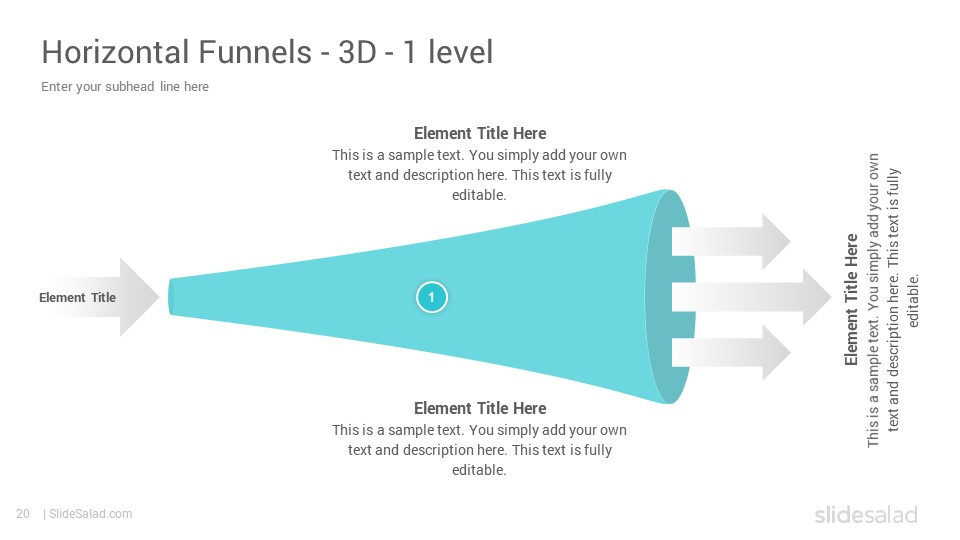 Horizontal Funnels - 3D - 1 level

Enter your subhead line here

Element Title Here

This is a sample text. You simply add your own text and description here. This text is fully editable.

Element Title

1

Element Title Here

This is a sample text. You simply add your own text and description here. This text is fully editable.

Element Title Here

This is a sample text. You simply add your own text and description here. This text is fully editable.

20 | SlideSalad.com

slidesalad