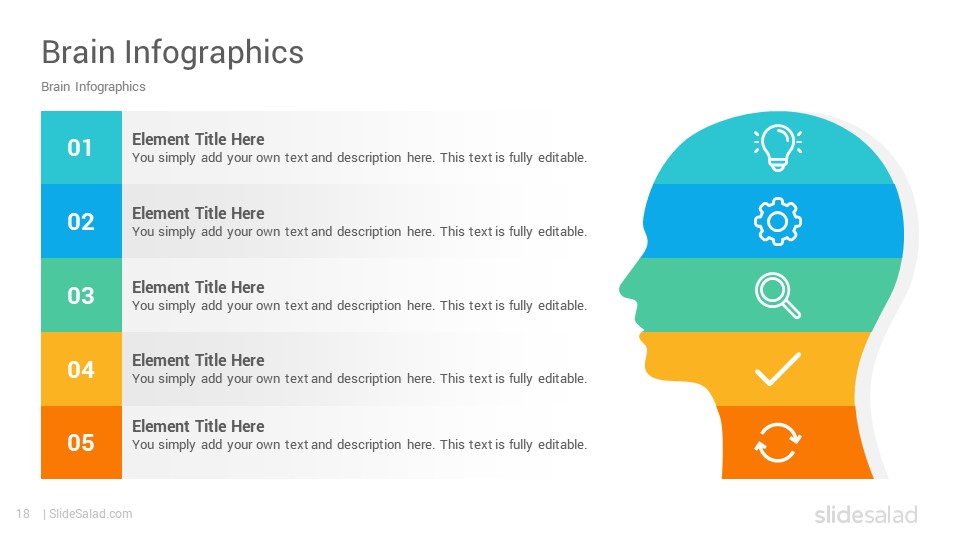 Brain Infographics

Brain Infographics

01

Element Title Here
You simply add your own text and description here. This text is fully editable.

02

Element Title Here
You simply add your own text and description here. This text is fully editable.

03

Element Title Here
You simply add your own text and description here. This text is fully editable.

04

Element Title Here
You simply add your own text and description here. This text is fully editable.

05

Element Title Here
You simply add your own text and description here. This text is fully editable.

18 | SlideSalad.com

slidesalad