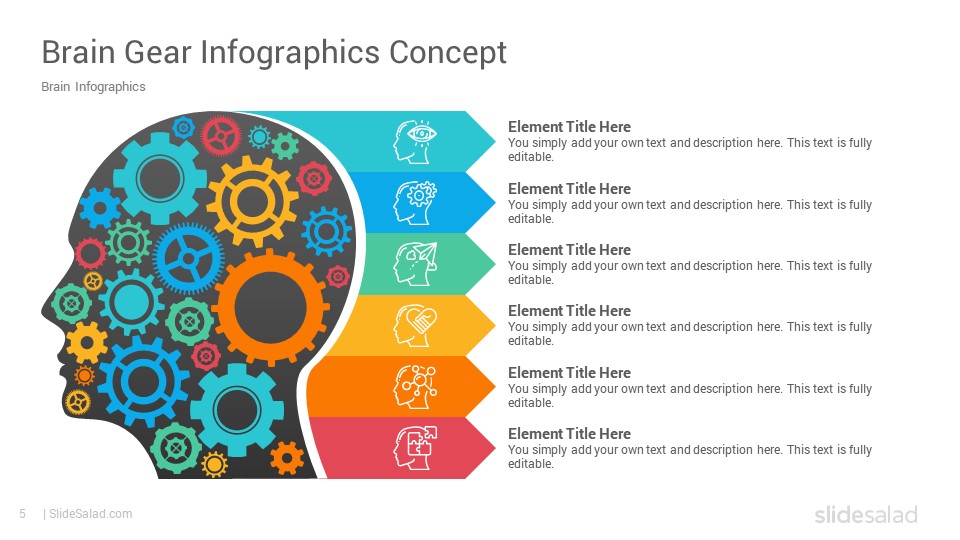 Brain Gear Infographics Concept

Brain Infographics

Element Title Here
You simply add your own text and description here. This text is fully editable.

Element Title Here
You simply add your own text and description here. This text is fully editable.

Element Title Here
You simply add your own text and description here. This text is fully editable.

Element Title Here
You simply add your own text and description here. This text is fully editable.

Element Title Here
You simply add your own text and description here. This text is fully editable.

Element Title Here
You simply add your own text and description here. This text is fully editable.

5 | SlideSalad.com

slidesalad