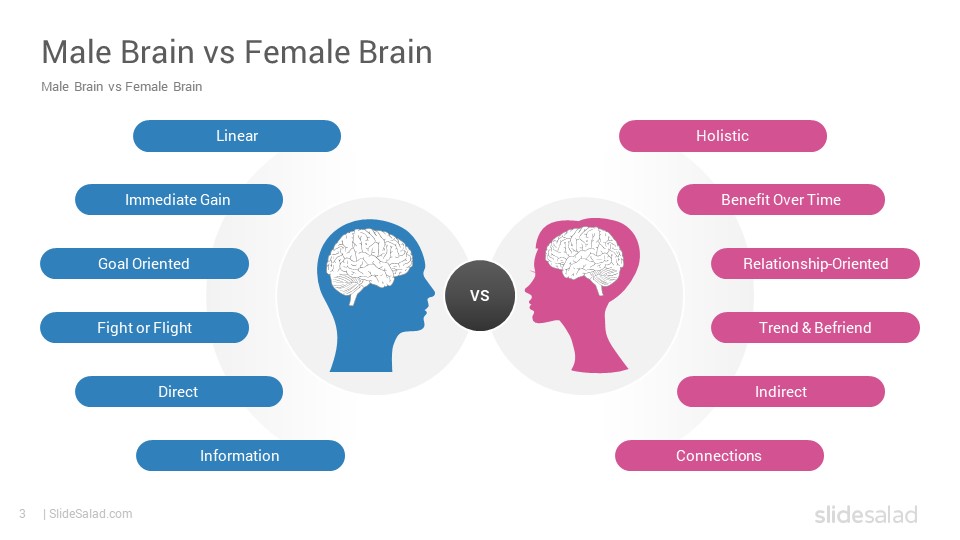 Male Brain vs Female Brain

Male Brain vs Female Brain

Linear

Immediate Gain

Goal Oriented

Fight or Flight

Direct

Information

VS

Holistic

Benefit Over Time

Relationship-Oriented

Trend & Befriend

Indirect

Connections

3 | SlideSalad.com

slidesalad