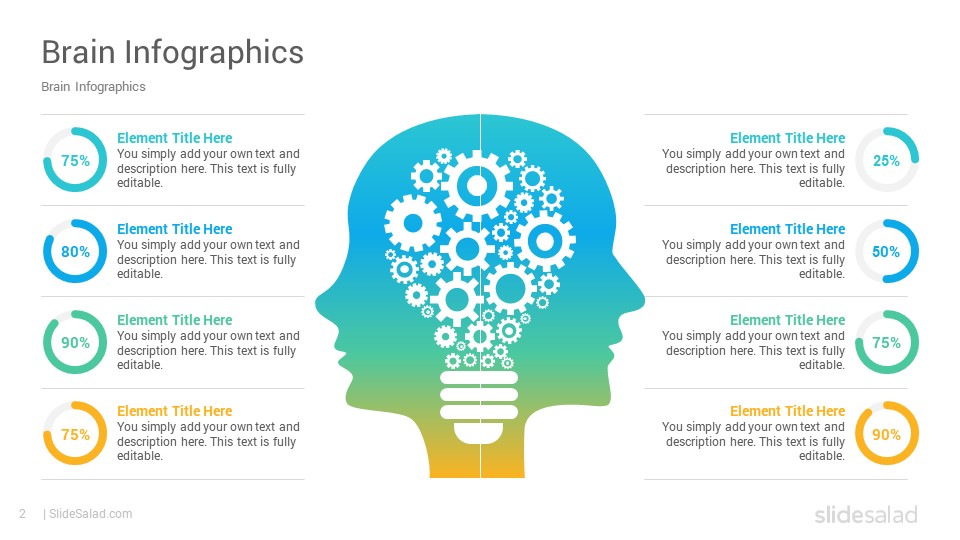 Brain Infographics

Brain Infographics

75%
Element Title Here
You simply add your own text and description here. This text is fully editable.

80%
Element Title Here
You simply add your own text and description here. This text is fully editable.

90%
Element Title Here
You simply add your own text and description here. This text is fully editable.

75%
Element Title Here
You simply add your own text and description here. This text is fully editable.

Element Title Here
You simply add your own text and description here. This text is fully editable.
25%

Element Title Here
You simply add your own text and description here. This text is fully editable.
50%

Element Title Here
You simply add your own text and description here. This text is fully editable.
75%

Element Title Here
You simply add your own text and description here. This text is fully editable.
90%

2 | SlideSalad.com

slidesalad