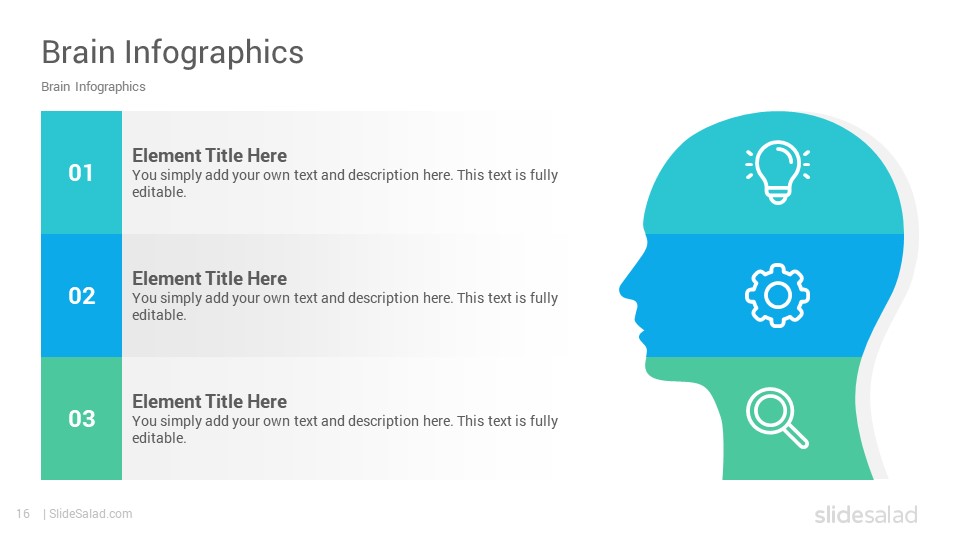 Brain Infographics

Brain Infographics

01

Element Title Here
You simply add your own text and description here. This text is fully editable.

02

Element Title Here
You simply add your own text and description here. This text is fully editable.

03

Element Title Here
You simply add your own text and description here. This text is fully editable.

16 | SlideSalad.com

slidesalad