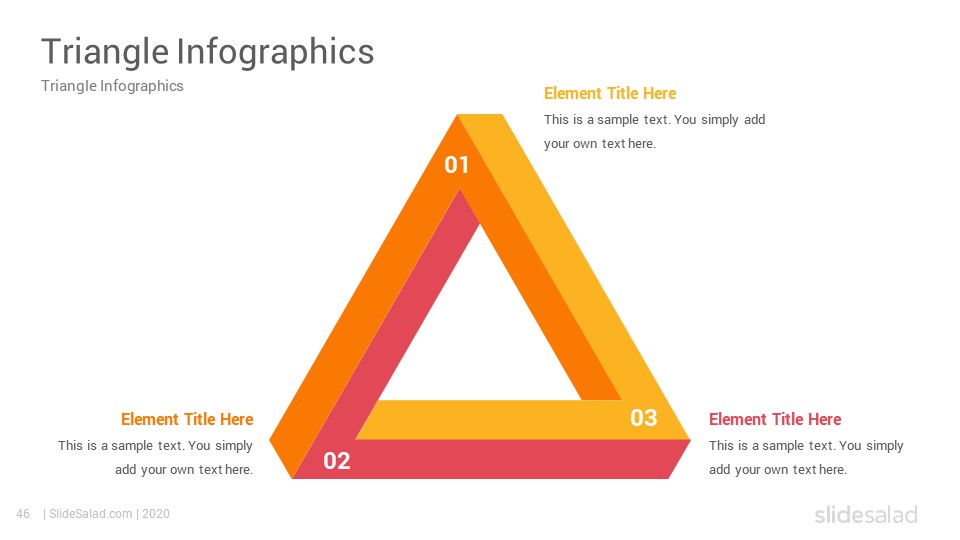 Triangle Infographics

Triangle Infographics

Element Title Here

This is a sample text. You simply add your own text here.

01

Element Title Here

This is a sample text. You simply add your own text here.

02

03

Element Title Here

This is a sample text. You simply add your own text here.

46 | SlideSalad.com | 2020

slidesalad