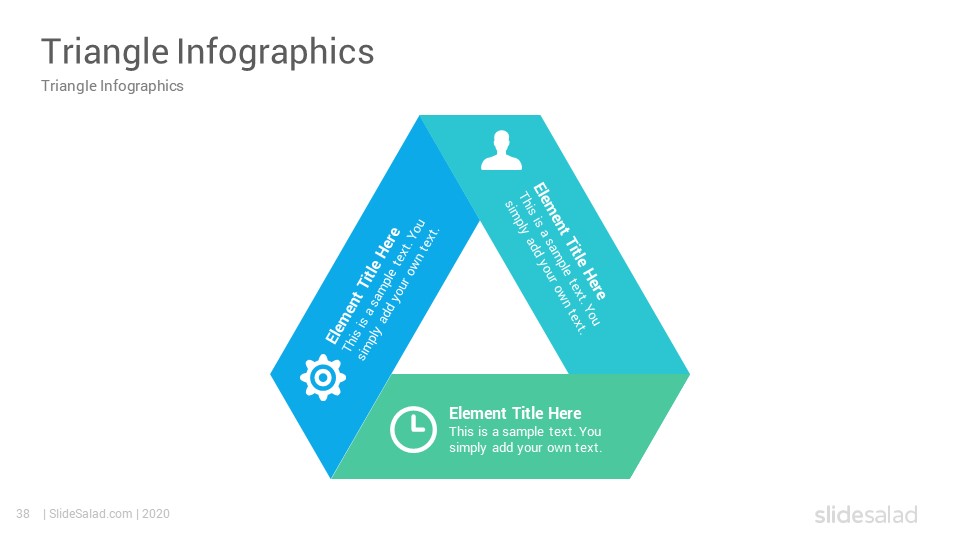 Triangle Infographics
Triangle Infographics

Element Title Here
This is a sample text. You simply add your own text.

Element Title Here
This is a sample text. You simply add your own text.

Element Title Here
This is a sample text. You simply add your own text.

38 | SlideSalad.com | 2020

slidesalad