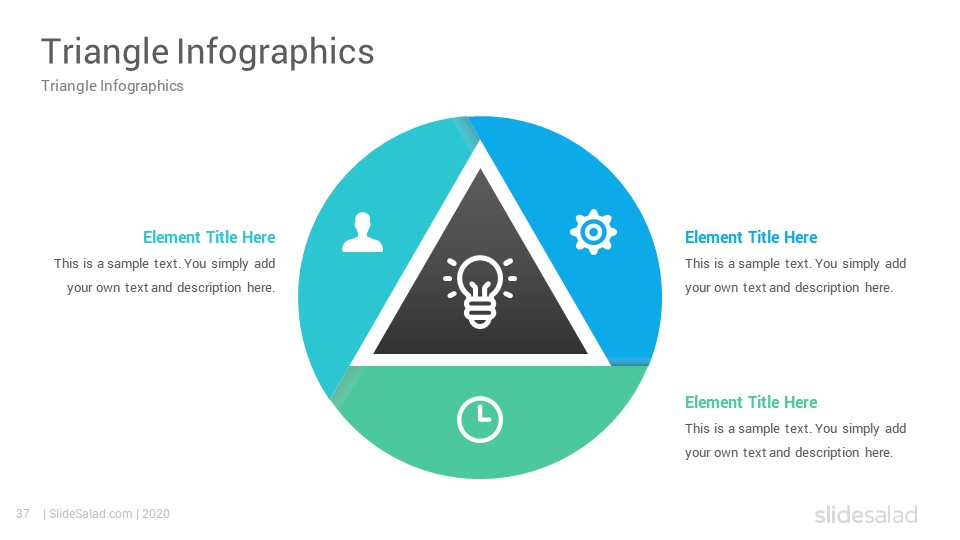 Triangle Infographics

Triangle Infographics

Element Title Here

This is a sample text. You simply add your own text and description here.

Element Title Here

This is a sample text. You simply add your own text and description here.

Element Title Here

This is a sample text. You simply add your own text and description here.

37 | SlideSalad.com | 2020

slidesalad