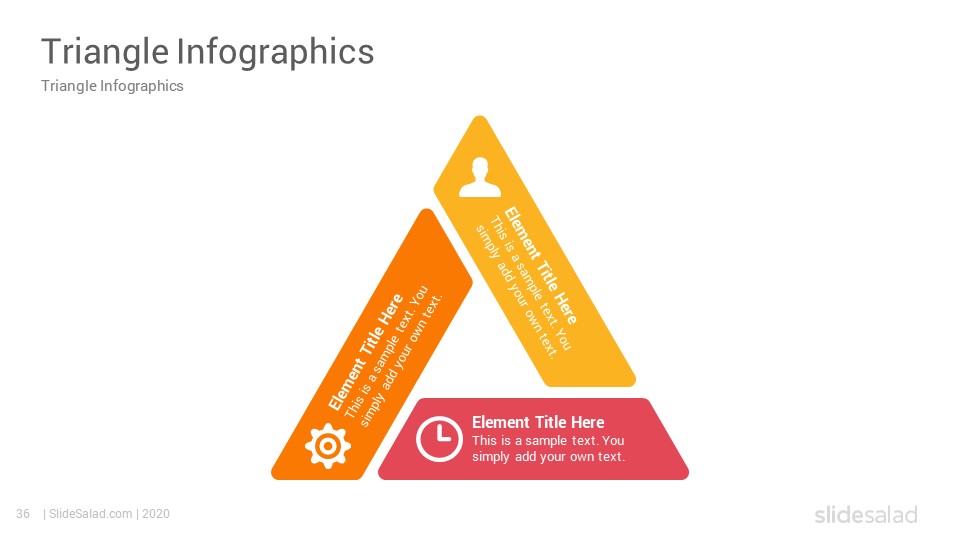 Triangle Infographics

Triangle Infographics

Element Title Here
This is a sample text. You simply add your own text.

Element Title Here
This is a sample text. You simply add your own text.

Element Title Here
This is a sample text. You simply add your own text.

36 | SlideSalad.com | 2020

slidesalad