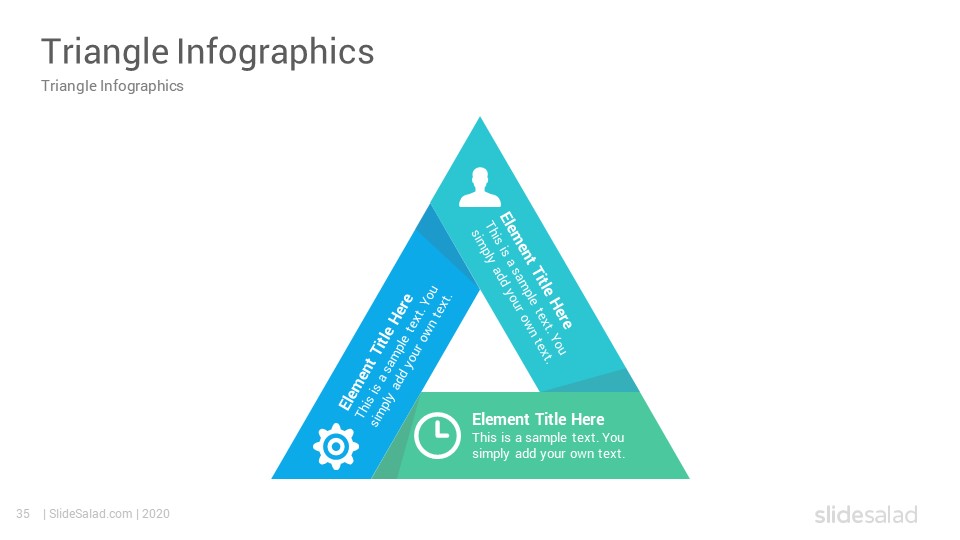 Triangle Infographics

Triangle Infographics

Element Title Here
This is a sample text. You simply add your own text.

Element Title Here
This is a sample text. You simply add your own text.

Element Title Here
This is a sample text. You simply add your own text.

35 | SlideSalad.com | 2020

slidesalad