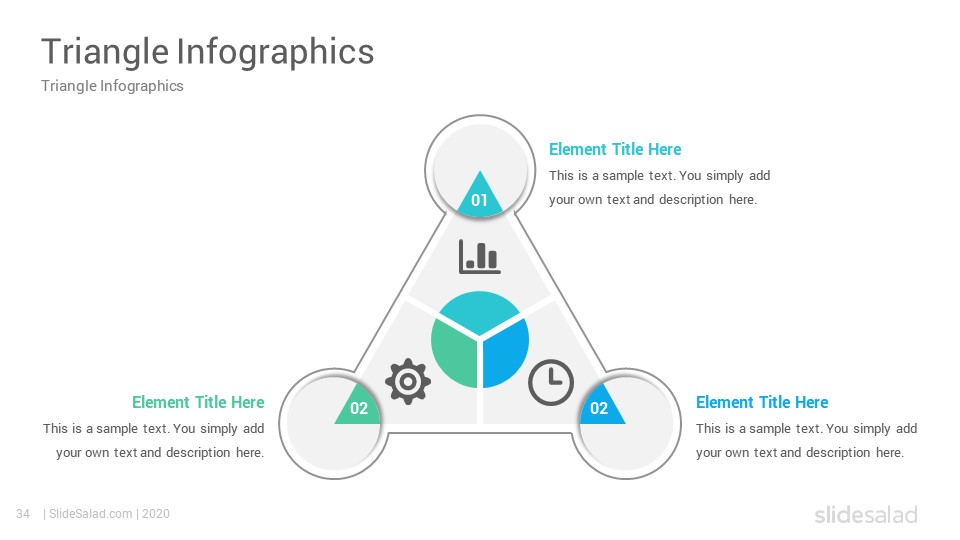 Triangle Infographics
Triangle Infographics

01

Element Title Here
This is a sample text. You simply add your own text and description here.

02

Element Title Here
This is a sample text. You simply add your own text and description here.

02

Element Title Here
This is a sample text. You simply add your own text and description here.

34 | SlideSalad.com | 2020

slidesalad