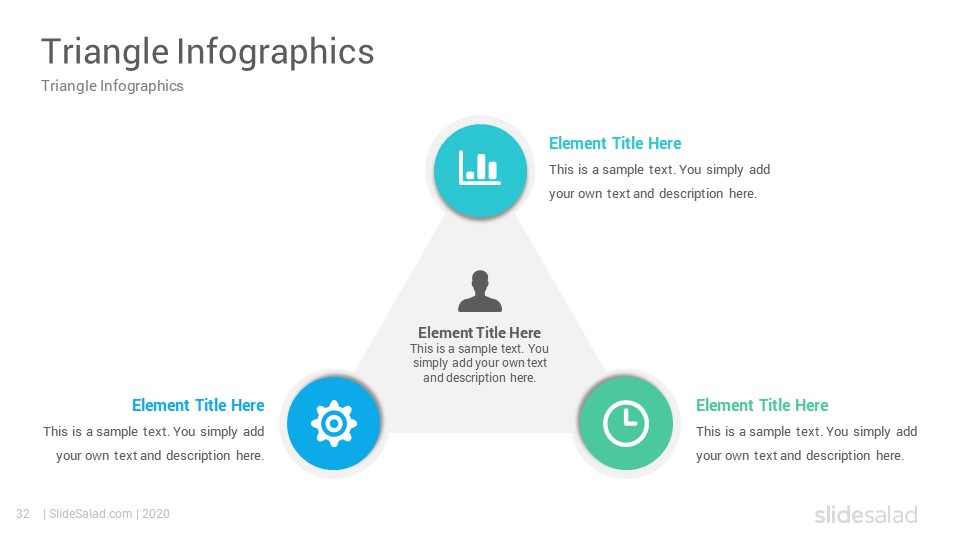 Triangle Infographics
Triangle Infographics

Element Title Here
This is a sample text. You simply add your own text and description here.

Element Title Here
This is a sample text. You simply add your own text and description here.

Element Title Here
This is a sample text. You simply add your own text and description here.

Element Title Here
This is a sample text. You simply add your own text and description here.

32 | SlideSalad.com | 2020

slidesalad