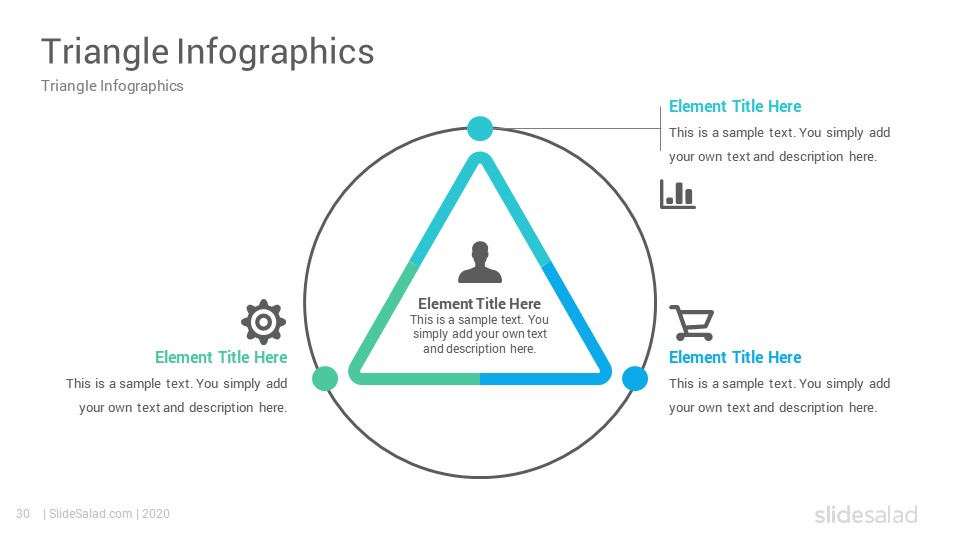 Triangle Infographics

Triangle Infographics

Element Title Here

This is a sample text. You simply add your own text and description here.

Element Title Here

This is a sample text. You simply add your own text and description here.

Element Title Here

This is a sample text. You simply add your own text and description here.

Element Title Here

This is a sample text. You simply add your own text and description here.

30 | SlideSalad.com | 2020

slidesalad