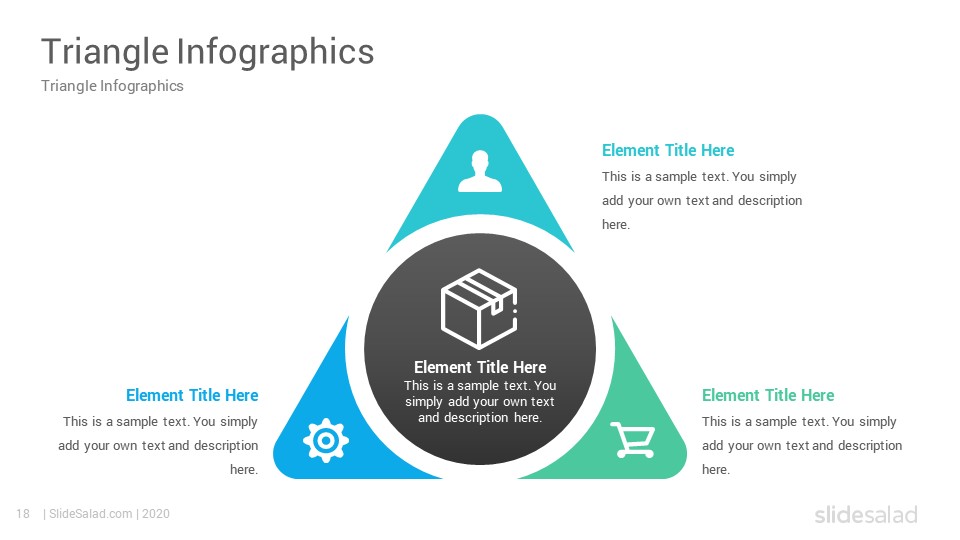 Triangle Infographics
Triangle Infographics

Element Title Here
This is a sample text. You simply add your own text and description here.

Element Title Here
This is a sample text. You simply add your own text and description here.

Element Title Here
This is a sample text. You simply add your own text and description here.

Element Title Here
This is a sample text. You simply add your own text and description here.

18 | SlideSalad.com | 2020

slidesalad