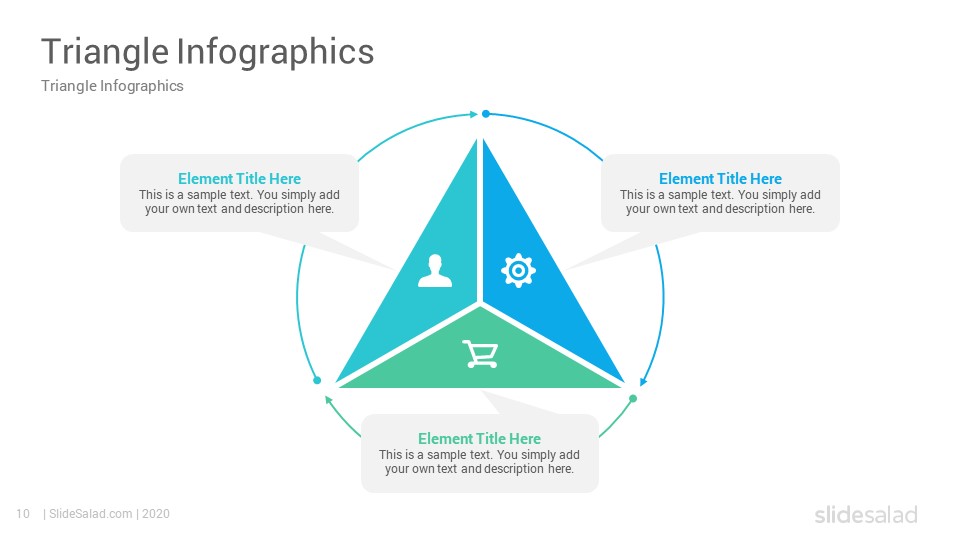 Triangle Infographics
Triangle Infographics

Element Title Here
This is a sample text. You simply add your own text and description here.

Element Title Here
This is a sample text. You simply add your own text and description here.

Element Title Here
This is a sample text. You simply add your own text and description here.

10 | SlideSalad.com | 2020

slidesalad