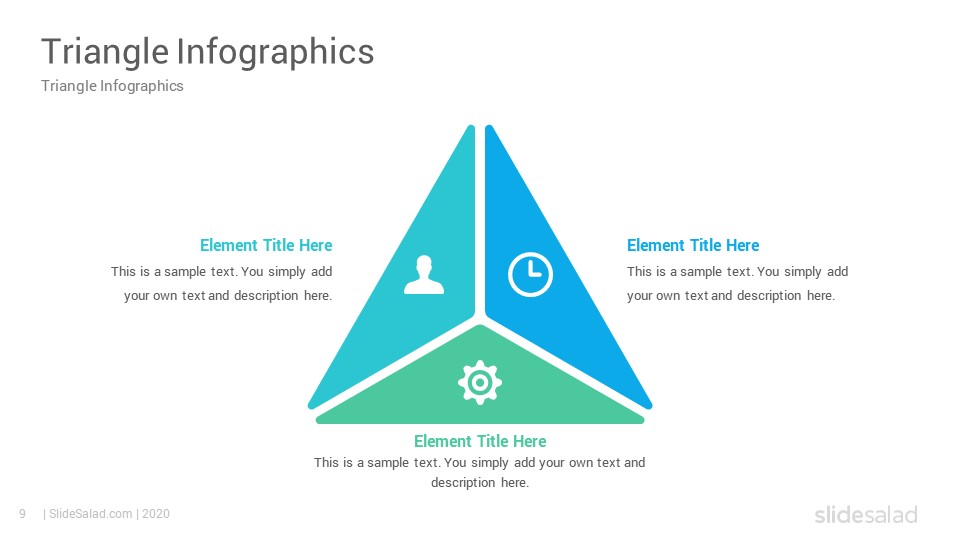 Triangle Infographics
Triangle Infographics

Element Title Here
This is a sample text. You simply add your own text and description here.

Element Title Here
This is a sample text. You simply add your own text and description here.

Element Title Here
This is a sample text. You simply add your own text and description here.

9 | SlideSalad.com | 2020

slidesalad