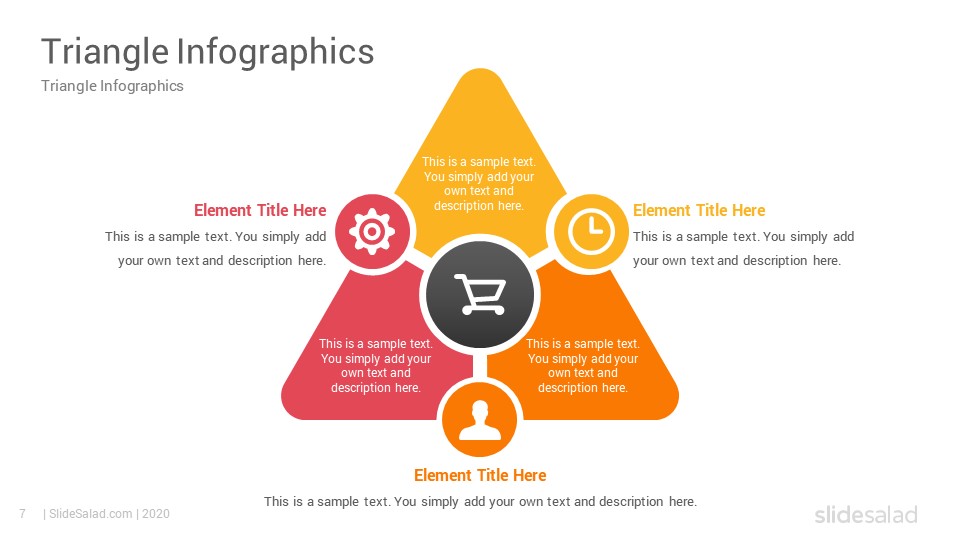 Triangle Infographics

Triangle Infographics

This is a sample text. You simply add your own text and description here.

Element Title Here

This is a sample text. You simply add your own text and description here.

Element Title Here

This is a sample text. You simply add your own text and description here.

This is a sample text. You simply add your own text and description here.

This is a sample text. You simply add your own text and description here.

Element Title Here

This is a sample text. You simply add your own text and description here.

7 | SlideSalad.com | 2020

slidesalad