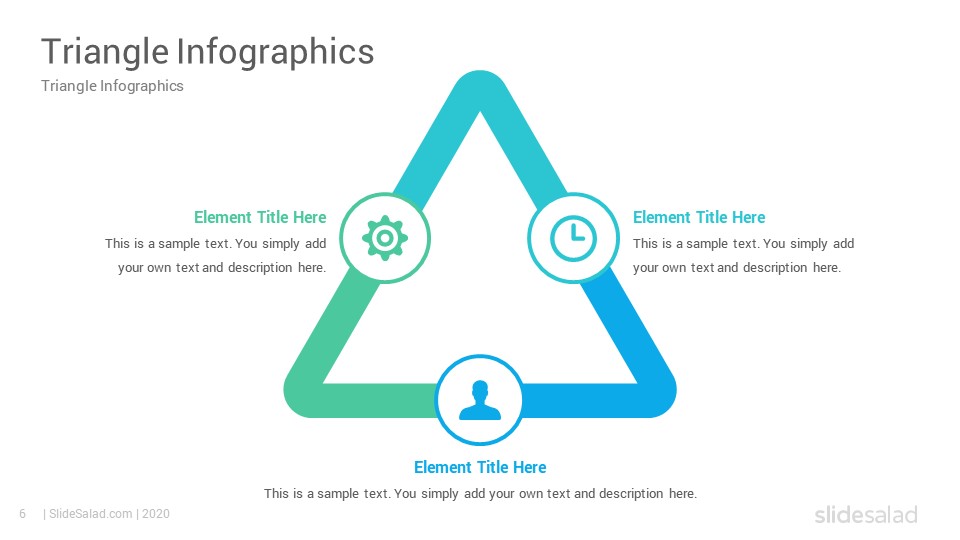 Triangle Infographics
Triangle Infographics

Element Title Here
This is a sample text. You simply add your own text and description here.

Element Title Here
This is a sample text. You simply add your own text and description here.

Element Title Here
This is a sample text. You simply add your own text and description here.

6 | SlideSalad.com | 2020

slidesalad