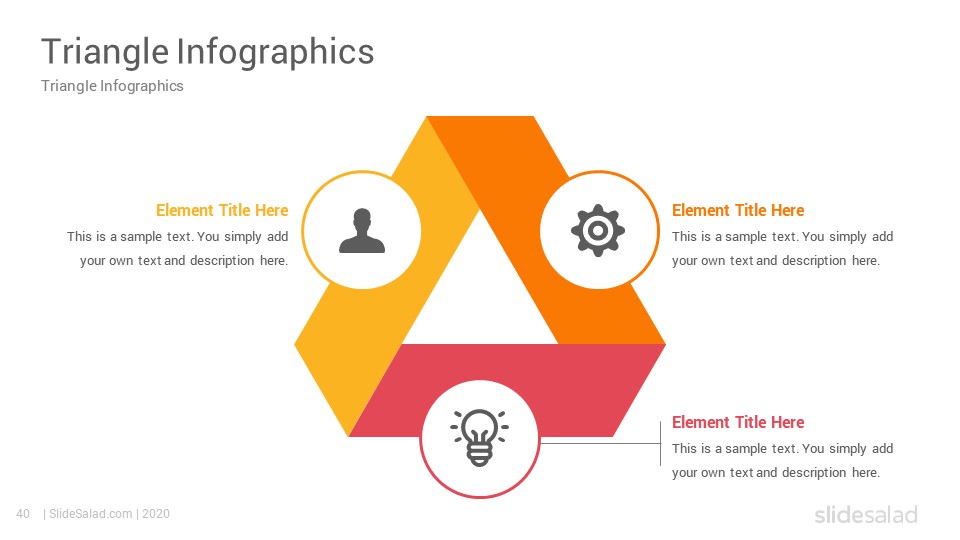 Triangle Infographics

Triangle Infographics

Element Title Here

This is a sample text. You simply add your own text and description here.

Element Title Here

This is a sample text. You simply add your own text and description here.

Element Title Here

This is a sample text. You simply add your own text and description here.

40 | SlideSalad.com | 2020

slidesalad