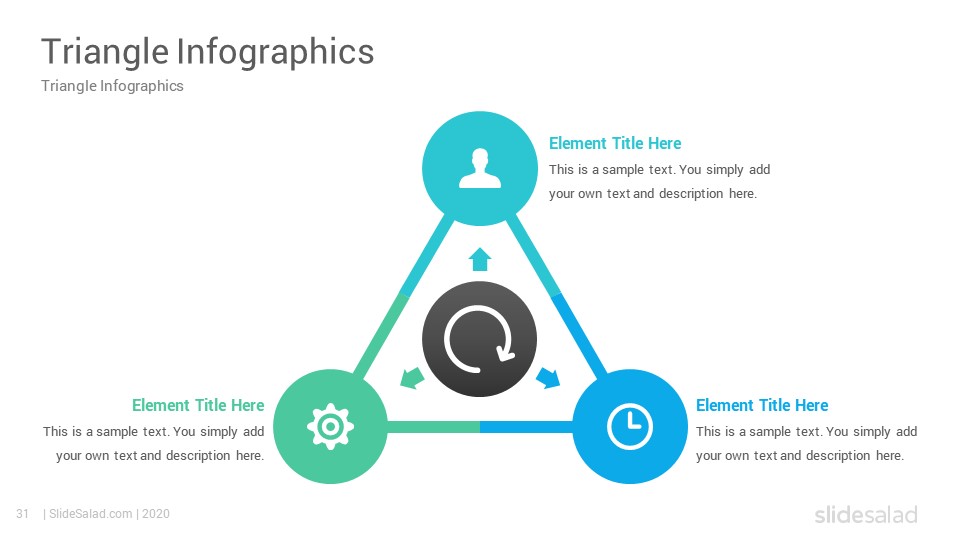 Triangle Infographics
Triangle Infographics

Element Title Here
This is a sample text. You simply add your own text and description here.

Element Title Here
This is a sample text. You simply add your own text and description here.

Element Title Here
This is a sample text. You simply add your own text and description here.

31 | SlideSalad.com | 2020

slidesalad