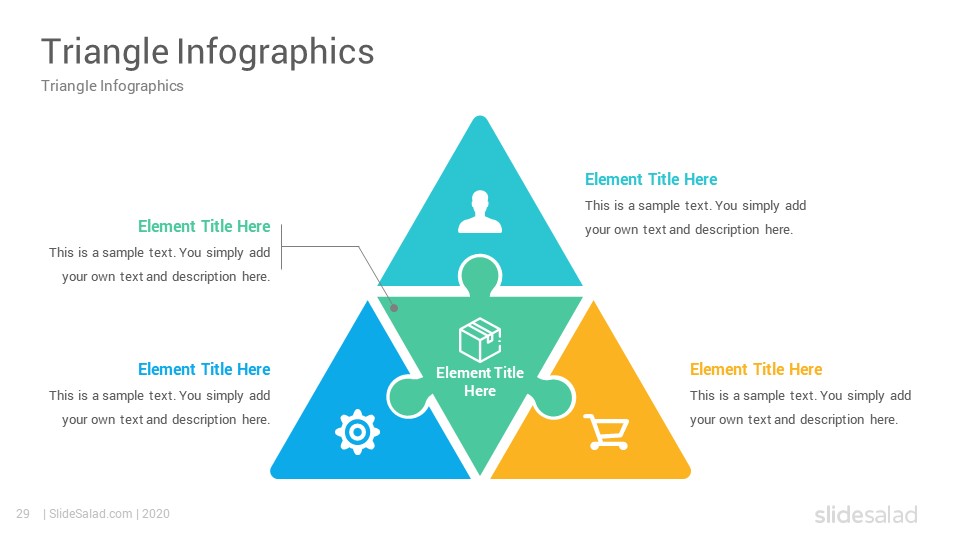 Triangle Infographics

Triangle Infographics

Element Title Here

This is a sample text. You simply add your own text and description here.

Element Title Here

This is a sample text. You simply add your own text and description here.

Element Title Here

This is a sample text. You simply add your own text and description here.

Element Title Here

Element Title Here

This is a sample text. You simply add your own text and description here.

29 | SlideSalad.com | 2020

slidesalad