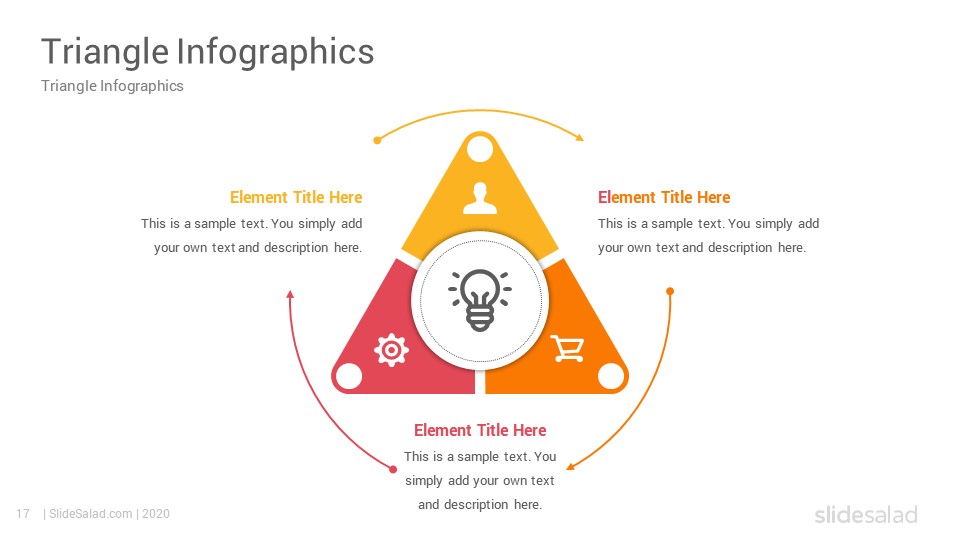 Triangle Infographics
Triangle Infographics

Element Title Here
This is a sample text. You simply add your own text and description here.

Element Title Here
This is a sample text. You simply add your own text and description here.

Element Title Here
This is a sample text. You simply add your own text and description here.

17 | SlideSalad.com | 2020

slidesalad