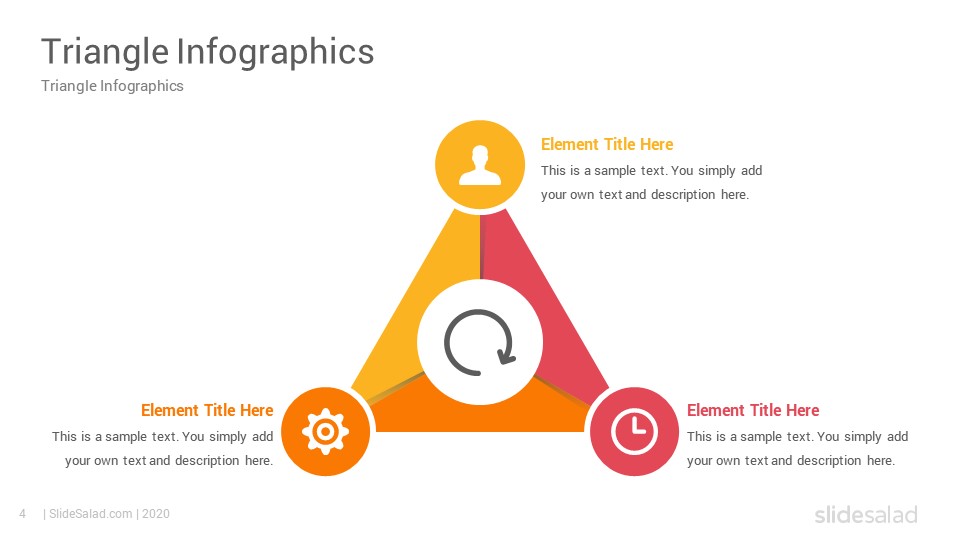 Triangle Infographics

Triangle Infographics

Element Title Here

This is a sample text. You simply add your own text and description here.

Element Title Here

This is a sample text. You simply add your own text and description here.

Element Title Here

This is a sample text. You simply add your own text and description here.

4 | SlideSalad.com | 2020

slidesalad