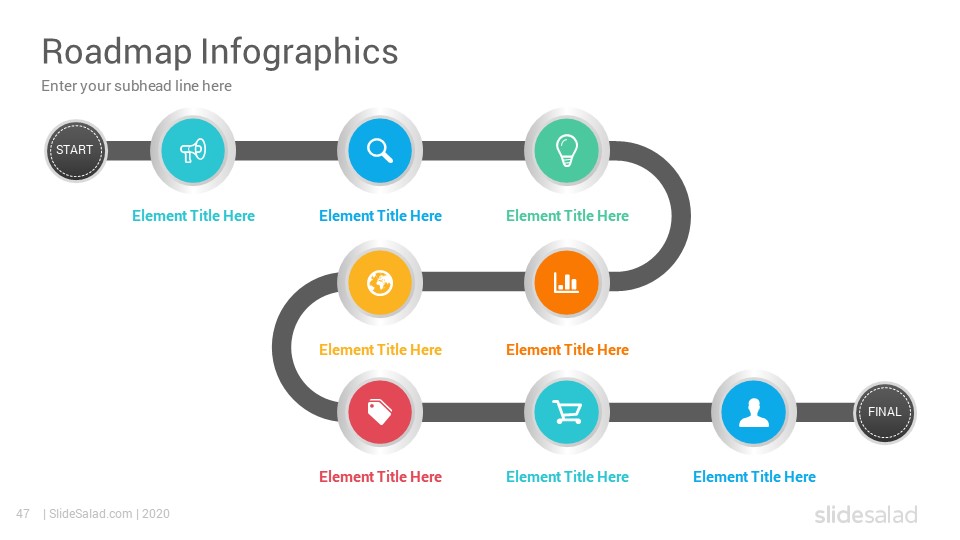 Roadmap Infographics
Enter your subhead line here

START

Element Title Here

Element Title Here

Element Title Here

Element Title Here

Element Title Here

Element Title Here

Element Title Here

Element Title Here

FINAL

47 | SlideSalad.com | 2020

slidesalad