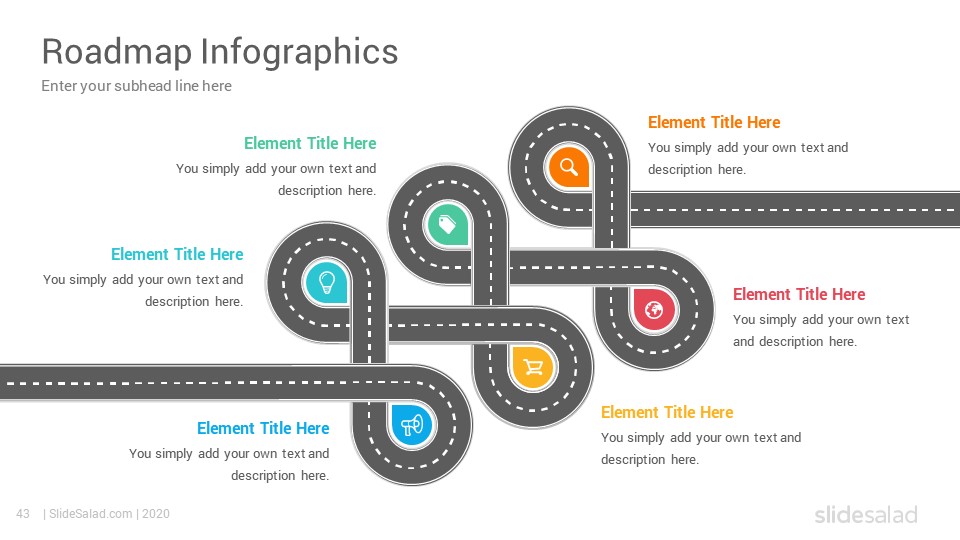 Roadmap Infographics

Enter your subhead line here

Element Title Here

You simply add your own text and description here.

Element Title Here

You simply add your own text and description here.

Element Title Here

You simply add your own text and description here.

Element Title Here

You simply add your own text and description here.

Element Title Here

You simply add your own text and description here.

Element Title Here

You simply add your own text and description here.

43 | SlideSalad.com | 2020

slidesalad