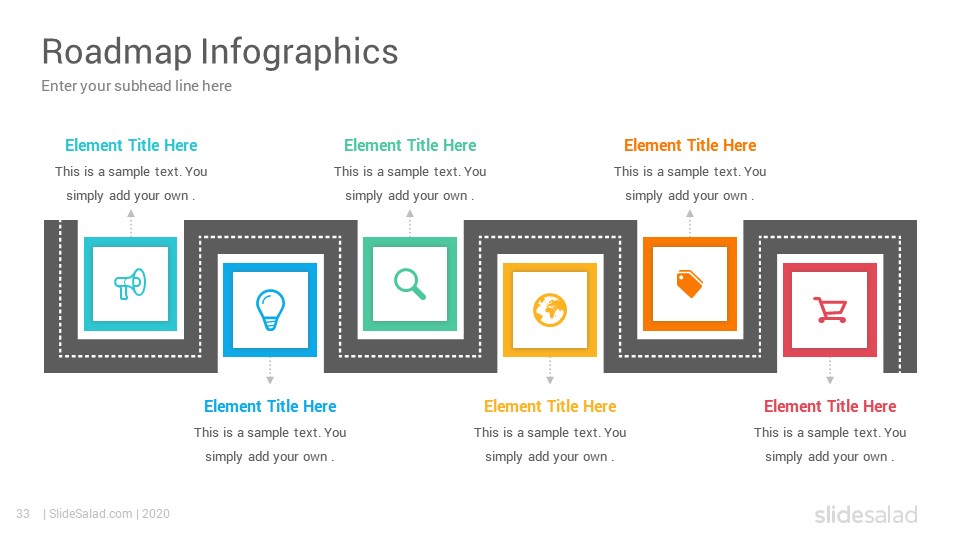 Roadmap Infographics
Enter your subhead line here

Element Title Here
This is a sample text. You simply add your own .

Element Title Here
This is a sample text. You simply add your own .

Element Title Here
This is a sample text. You simply add your own .

Element Title Here
This is a sample text. You simply add your own .

Element Title Here
This is a sample text. You simply add your own .

Element Title Here
This is a sample text. You simply add your own .

33 | SlideSalad.com | 2020

slidesalad