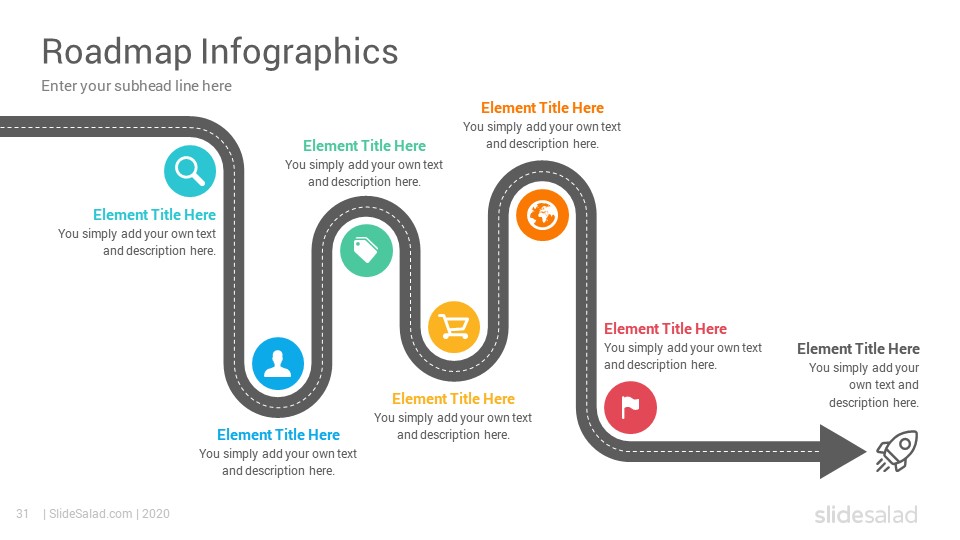 Roadmap Infographics

Enter your subhead line here

Element Title Here
You simply add your own text and description here.

Element Title Here
You simply add your own text and description here.

Element Title Here
You simply add your own text and description here.

Element Title Here
You simply add your own text and description here.

Element Title Here
You simply add your own text and description here.

Element Title Here
You simply add your own text and description here.

Element Title Here
You simply add your own text and description here.

31 | SlideSalad.com | 2020

slidesalad