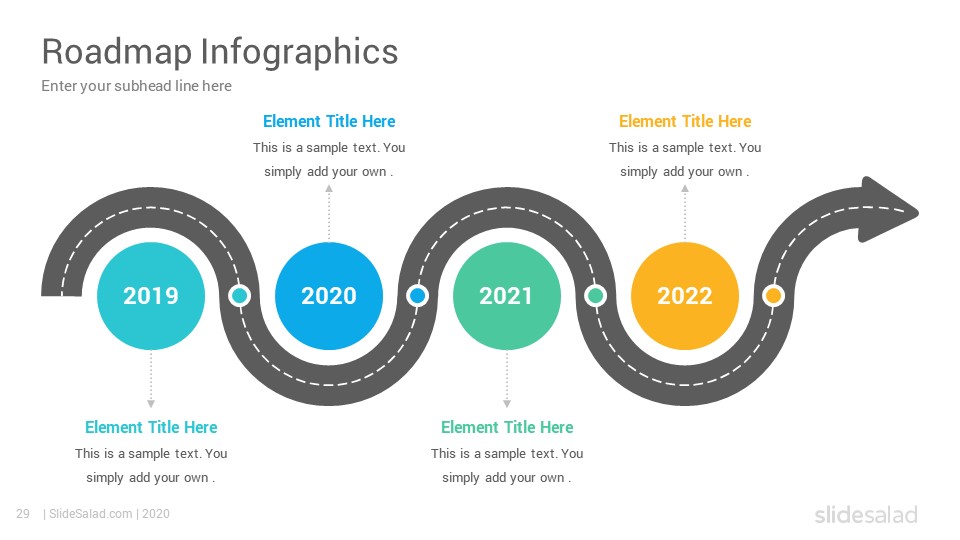 Roadmap Infographics

Enter your subhead line here

Element Title Here

This is a sample text. You simply add your own .

Element Title Here

This is a sample text. You simply add your own .

2019

2020

2021

2022

Element Title Here

This is a sample text. You simply add your own .

Element Title Here

This is a sample text. You simply add your own .

29 | SlideSalad.com | 2020

slidesalad