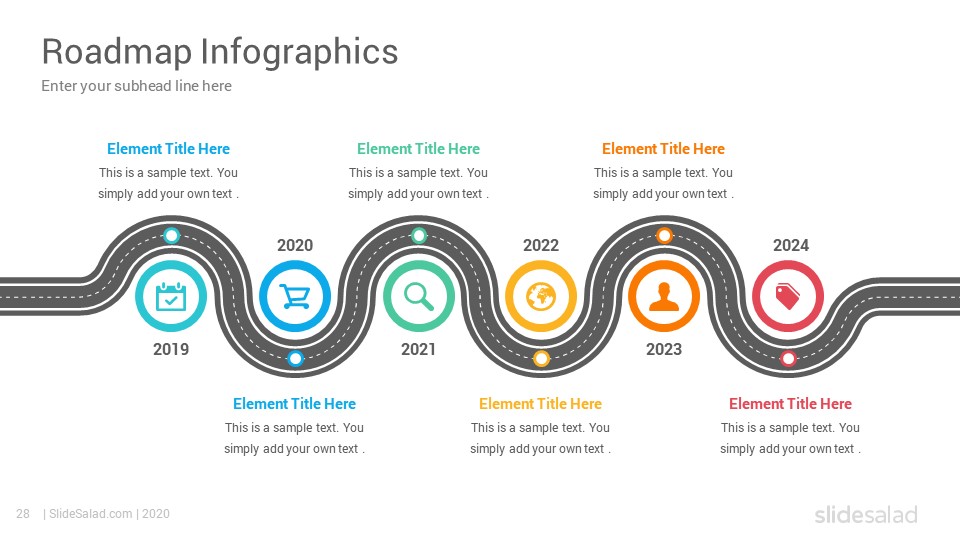 Roadmap Infographics

Enter your subhead line here

Element Title Here
This is a sample text. You simply add your own text .

Element Title Here
This is a sample text. You simply add your own text .

Element Title Here
This is a sample text. You simply add your own text .

2020

2022

2024

2019

2021

2023

Element Title Here
This is a sample text. You simply add your own text .

Element Title Here
This is a sample text. You simply add your own text .

Element Title Here
This is a sample text. You simply add your own text .

28 | SlideSalad.com | 2020

slidesalad