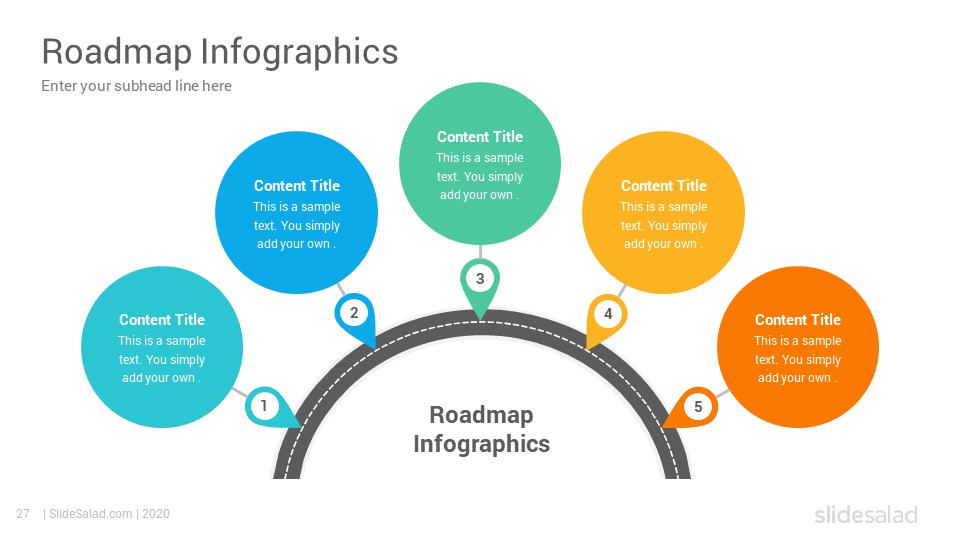 Roadmap Infographics

Enter your subhead line here

Content Title
This is a sample text. You simply add your own .

Content Title
This is a sample text. You simply add your own .

Content Title
This is a sample text. You simply add your own .

Content Title
This is a sample text. You simply add your own .

Content Title
This is a sample text. You simply add your own .

1

2

3

4

5

Roadmap Infographics

27 | SlideSalad.com | 2020

slidesalad