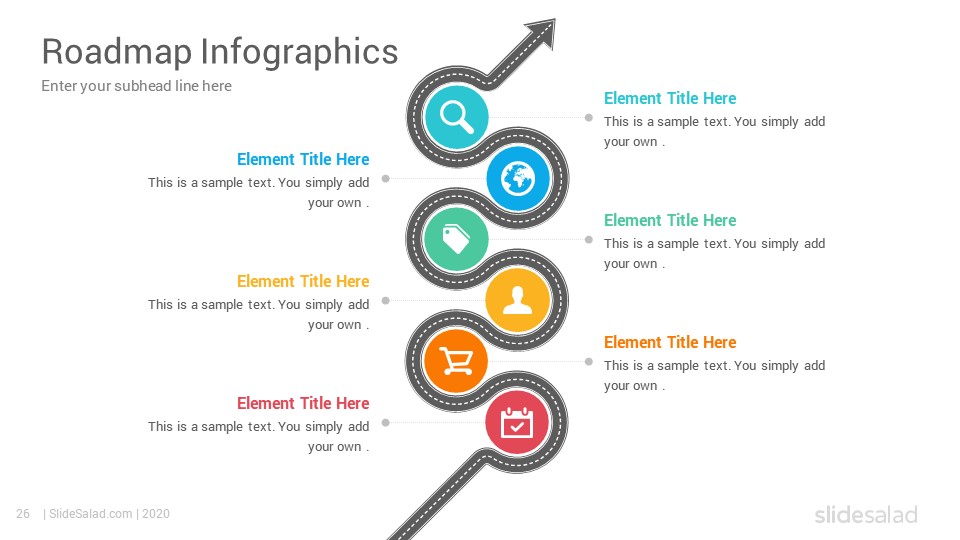 Roadmap Infographics

Enter your subhead line here

Element Title Here

This is a sample text. You simply add your own .

Element Title Here

This is a sample text. You simply add your own .

Element Title Here

This is a sample text. You simply add your own .

Element Title Here

This is a sample text. You simply add your own .

Element Title Here

This is a sample text. You simply add your own .

Element Title Here

This is a sample text. You simply add your own .

26 | SlideSalad.com | 2020

slidesalad