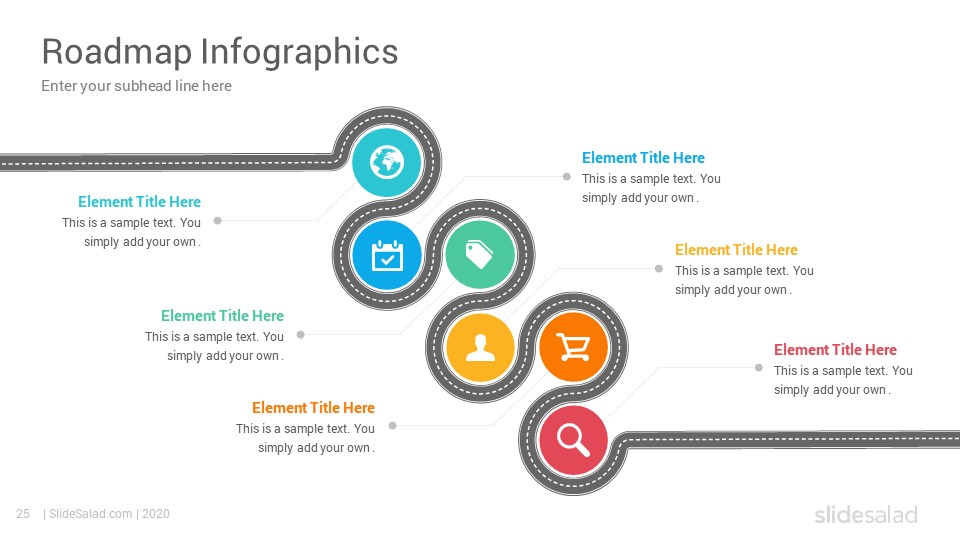 Roadmap Infographics
Enter your subhead line here

Element Title Here
This is a sample text. You simply add your own .

Element Title Here
This is a sample text. You simply add your own .

Element Title Here
This is a sample text. You simply add your own .

Element Title Here
This is a sample text. You simply add your own .

Element Title Here
This is a sample text. You simply add your own .

Element Title Here
This is a sample text. You simply add your own .

25 | SlideSalad.com | 2020

slidesalad