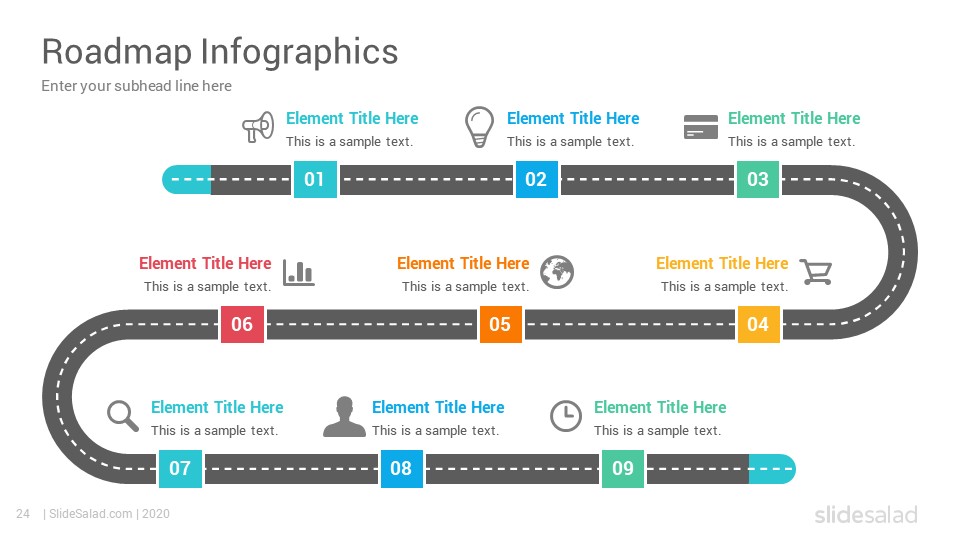 Roadmap Infographics
Enter your subhead line here

Element Title Here
This is a sample text.

Element Title Here
This is a sample text.

Element Title Here
This is a sample text.

01

02

03

Element Title Here
This is a sample text.

Element Title Here
This is a sample text.

Element Title Here
This is a sample text.

06

05

04

Element Title Here
This is a sample text.

Element Title Here
This is a sample text.

Element Title Here
This is a sample text.

07

08

09

24 | SlideSalad.com | 2020

slidesalad