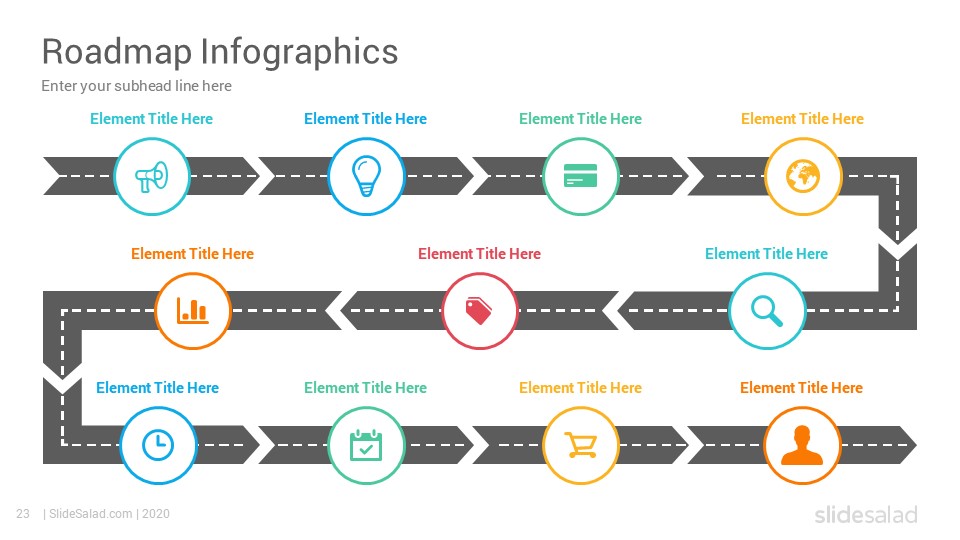 Roadmap Infographics

Enter your subhead line here

Element Title Here

Element Title Here

Element Title Here

Element Title Here

Element Title Here

Element Title Here

Element Title Here

Element Title Here

Element Title Here

Element Title Here

Element Title Here

23 | SlideSalad.com | 2020

slidesalad