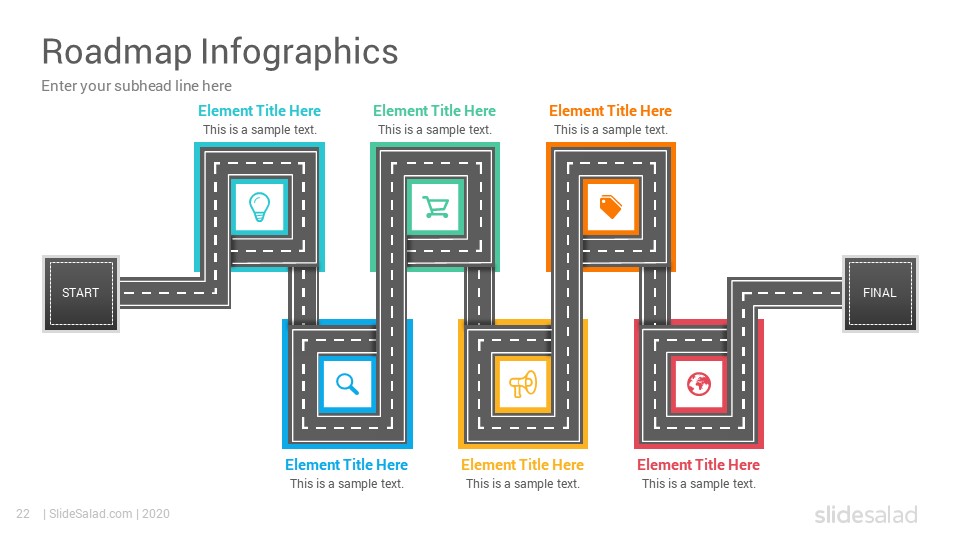 Roadmap Infographics

Enter your subhead line here

Element Title Here
This is a sample text.

Element Title Here
This is a sample text.

Element Title Here
This is a sample text.

START

FINAL

Element Title Here
This is a sample text.

Element Title Here
This is a sample text.

Element Title Here
This is a sample text.

22 | SlideSalad.com | 2020

slidesalad