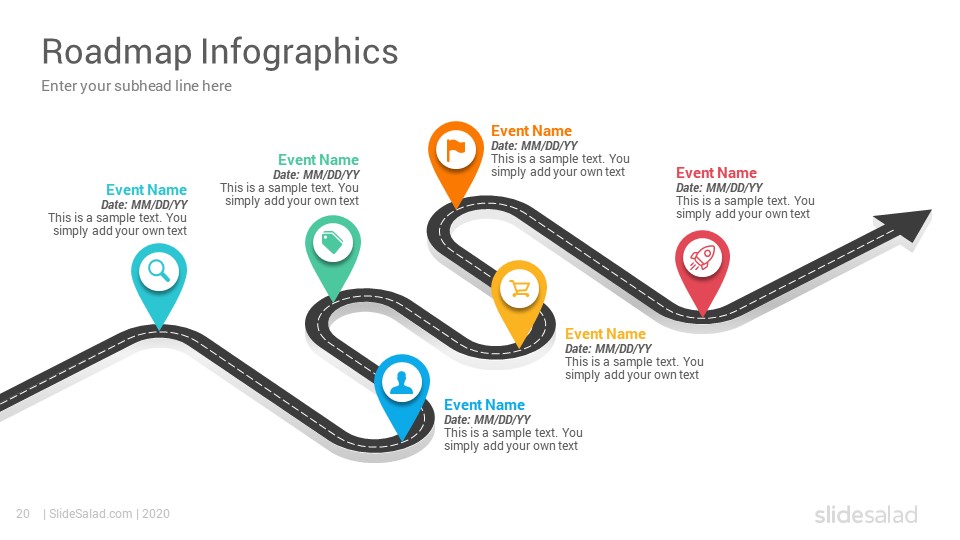 Roadmap Infographics
Enter your subhead line here

Event Name
Date: MM/DD/YY
This is a sample text. You simply add your own text

Event Name
Date: MM/DD/YY
This is a sample text. You simply add your own text

Event Name
Date: MM/DD/YY
This is a sample text. You simply add your own text

Event Name
Date: MM/DD/YY
This is a sample text. You simply add your own text

Event Name
Date: MM/DD/YY
This is a sample text. You simply add your own text

Event Name
Date: MM/DD/YY
This is a sample text. You simply add your own text

20 | SlideSalad.com | 2020
slidesalad