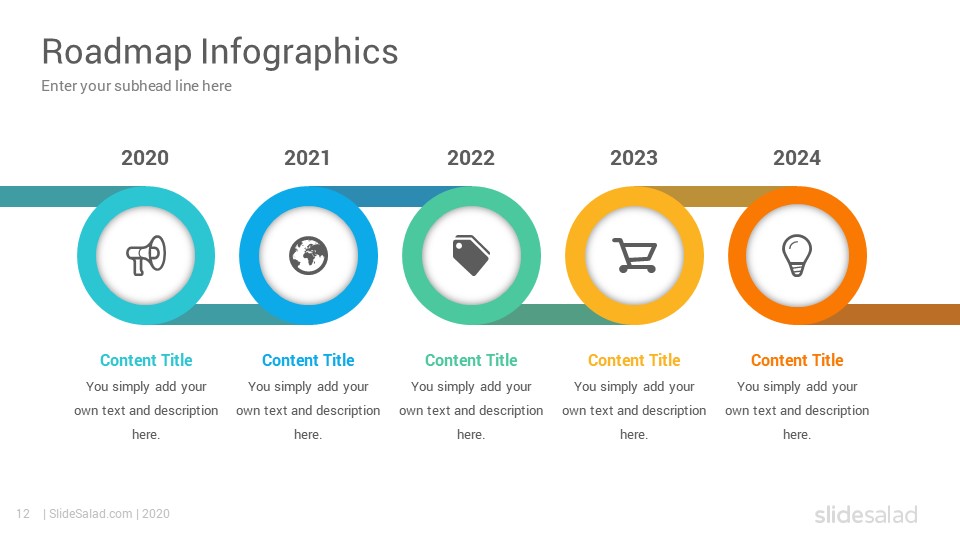 Roadmap Infographics
Enter your subhead line here

2020

Content Title
You simply add your own text and description here.

2021

Content Title
You simply add your own text and description here.

2022

Content Title
You simply add your own text and description here.

2023

Content Title
You simply add your own text and description here.

2024

Content Title
You simply add your own text and description here.

12 | SlideSalad.com | 2020

slidesalad