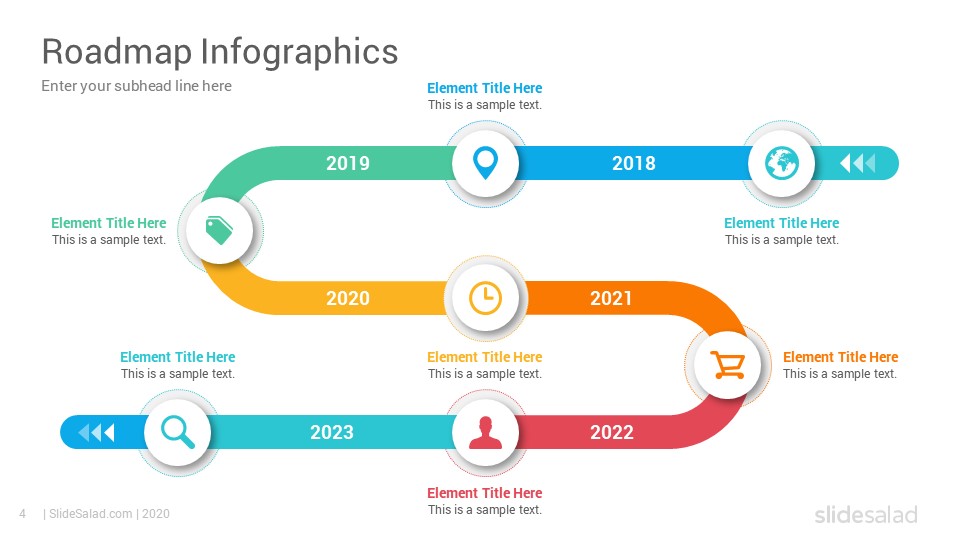 Roadmap Infographics
Enter your subhead line here

Element Title Here
This is a sample text.

2019

2018

Element Title Here
This is a sample text.

Element Title Here
This is a sample text.

2020

2021

Element Title Here
This is a sample text.

Element Title Here
This is a sample text.

Element Title Here
This is a sample text.

2023

2022

Element Title Here
This is a sample text.

4 | SlideSalad.com | 2020

slidesalad