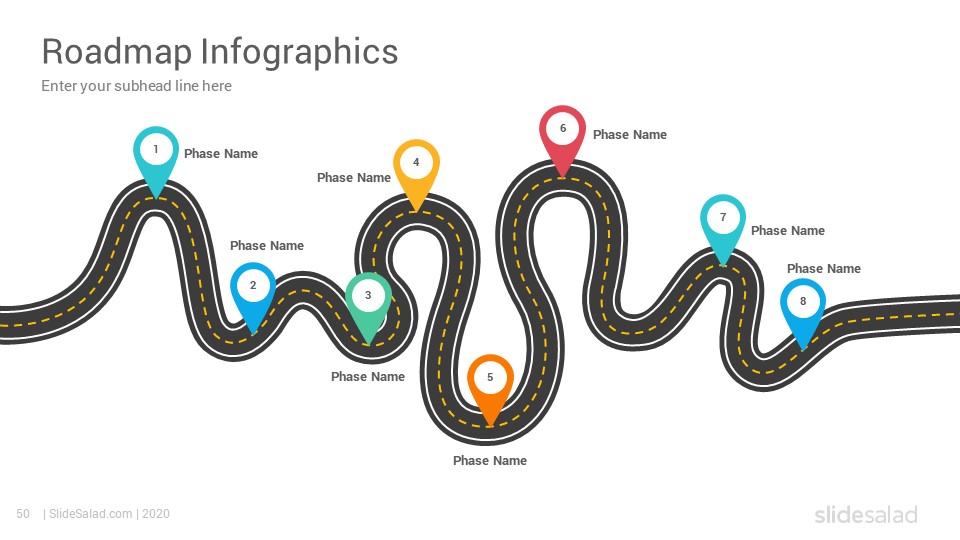 Roadmap Infographics

Enter your subhead line here

1
Phase Name

Phase Name
2

3
Phase Name

Phase Name
4

5
Phase Name

6
Phase Name

7
Phase Name

Phase Name
8

50 | SlideSalad.com | 2020

slidesalad