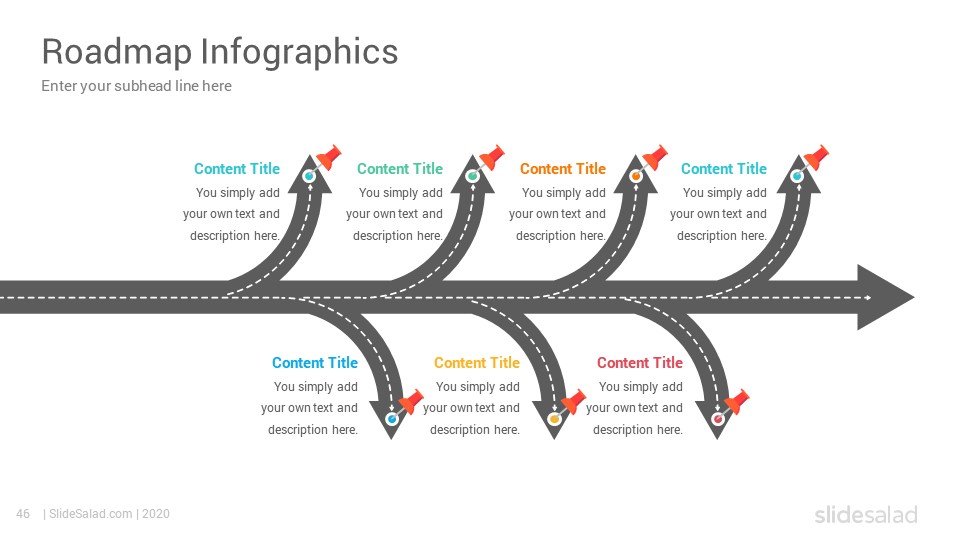 Roadmap Infographics

Enter your subhead line here

Content Title
You simply add your own text and description here.

Content Title
You simply add your own text and description here.

Content Title
You simply add your own text and description here.

Content Title
You simply add your own text and description here.

Content Title
You simply add your own text and description here.

Content Title
You simply add your own text and description here.

Content Title
You simply add your own text and description here.

46 | SlideSalad.com | 2020

slidesalad