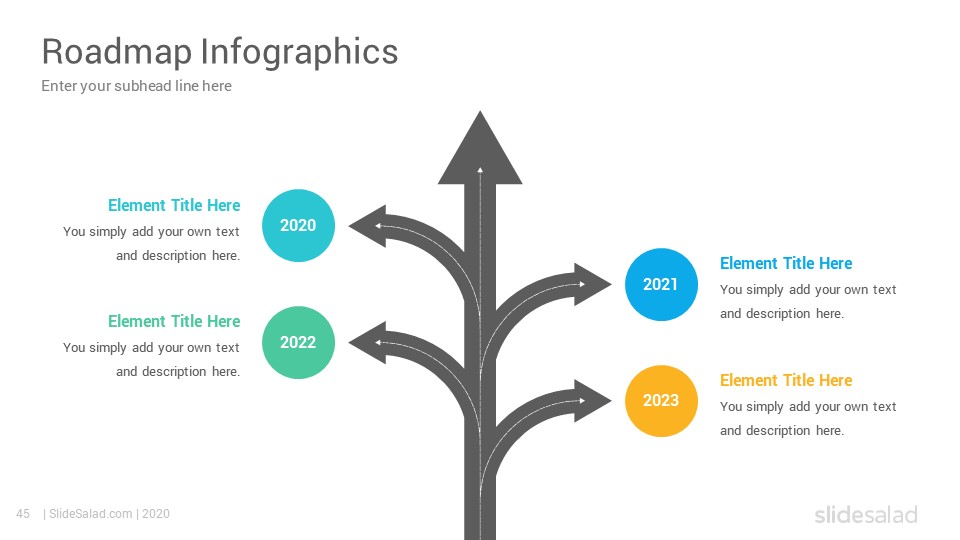 Roadmap Infographics
Enter your subhead line here

Element Title Here
You simply add your own text and description here.

2020

Element Title Here
You simply add your own text and description here.

2022

2021

Element Title Here
You simply add your own text and description here.

2023

Element Title Here
You simply add your own text and description here.

45 | SlideSalad.com | 2020

slidesalad