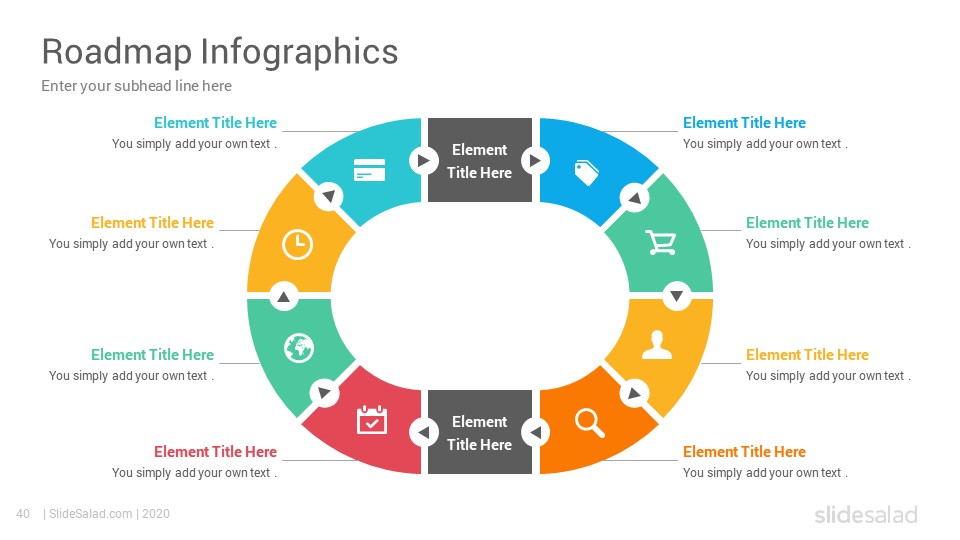 Roadmap Infographics
Enter your subhead line here

Element Title Here
You simply add your own text .

Element Title Here
You simply add your own text .

Element Title Here
You simply add your own text .

Element Title Here
You simply add your own text .

Element Title Here

Element Title Here

Element Title Here
You simply add your own text .

Element Title Here
You simply add your own text .

Element Title Here
You simply add your own text .

Element Title Here
You simply add your own text .

40 | SlideSalad.com | 2020
slidesalad