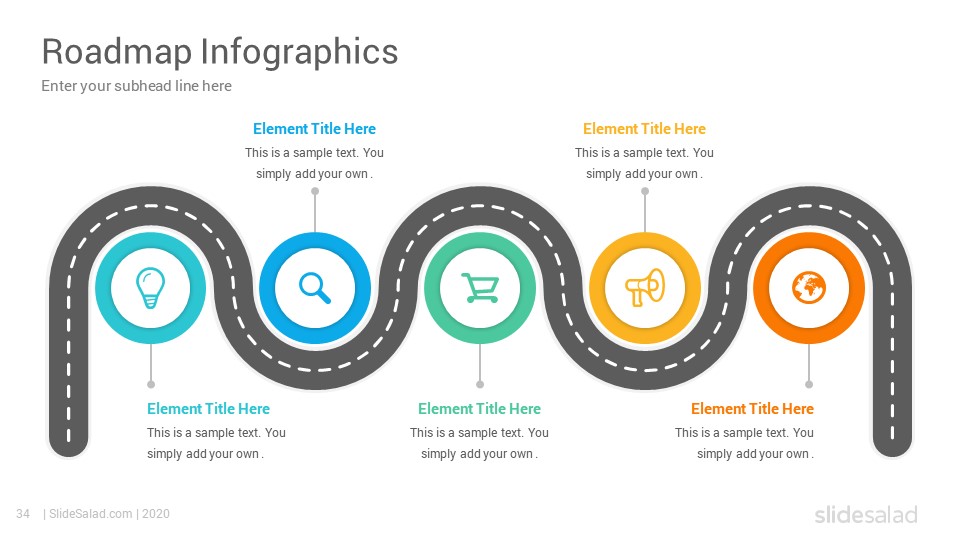 Roadmap Infographics
Enter your subhead line here

Element Title Here
This is a sample text. You simply add your own .

Element Title Here
This is a sample text. You simply add your own .

Element Title Here
This is a sample text. You simply add your own .

Element Title Here
This is a sample text. You simply add your own .

Element Title Here
This is a sample text. You simply add your own .

34 | SlideSalad.com | 2020

slidesalad